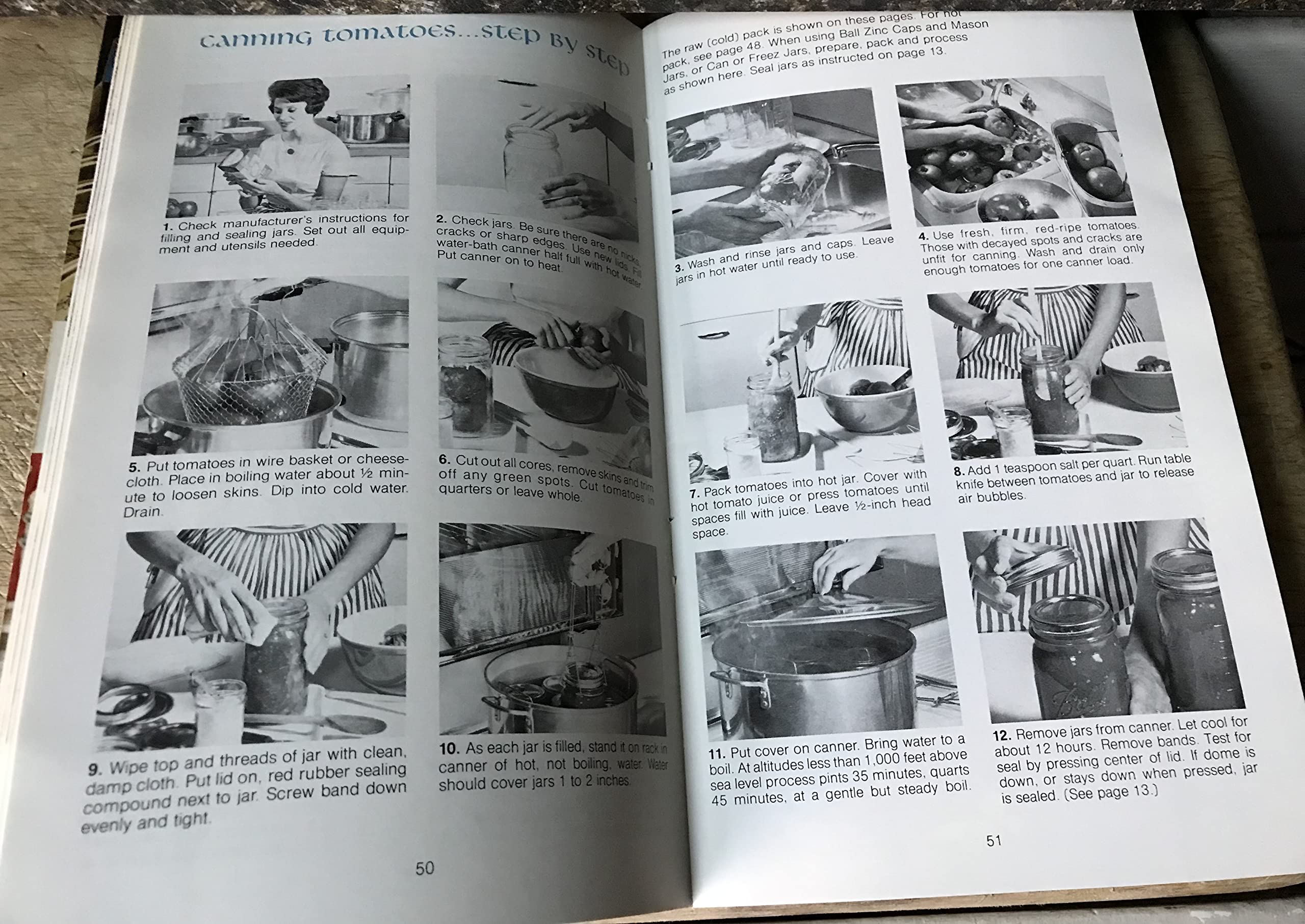 canning tomatoes...step by step

1. Check manufacturer's instructions for filling and sealing jars. Set out all equipment and utensils needed.

2. Check jars. Be sure there are no nicks, cracks or sharp edges. Use new lids. Fill water-bath canner half full with hot water. Put canner on to heat.

5. Put tomatoes in wire basket or cheesecloth. Place in boiling water about ½ minute to loosen skins. Dip into cold water. Drain.

6. Cut out all cores, remove skins and trim off any green spots. Cut tomatoes in quarters or leave whole.

9. Wipe top and threads of jar with clean, damp cloth. Put lid on, red rubber sealing compound next to jar. Screw band down evenly and tight.

10. As each jar is filled, stand it on rack in canner of hot, not boiling, water. Water should cover jars 1 to 2 inches.

50

The raw (cold) pack is shown on these pages. For hot pack, see page 48. When using Ball Zinc Caps and Mason Jars, or Can or Freez Jars, prepare, pack and process as shown here. Seal jars as instructed on page 13.

3. Wash and rinse jars and caps. Leave jars in hot water until ready to use.

4. Use fresh, firm, red-ripe tomatoes. Those with decayed spots and cracks are unfit for canning. Wash and drain only enough tomatoes for one canner load.

7. Pack tomatoes into hot jar. Cover with hot tomato juice or press tomatoes until spaces fill with juice. Leave ½-inch head space.

8. Add 1 teaspoon salt per quart. Run table knife between tomatoes and jar to release air bubbles.

11. Put cover on canner. Bring water to a boil. At altitudes less than 1,000 feet above sea level process pints 35 minutes, quarts 45 minutes, at a gentle but steady boil.

12. Remove jars from canner. Let cool for about 12 hours. Remove bands. Test for seal by pressing center of lid. If dome is down, or stays down when pressed, jar is sealed. (See page 13.)

51