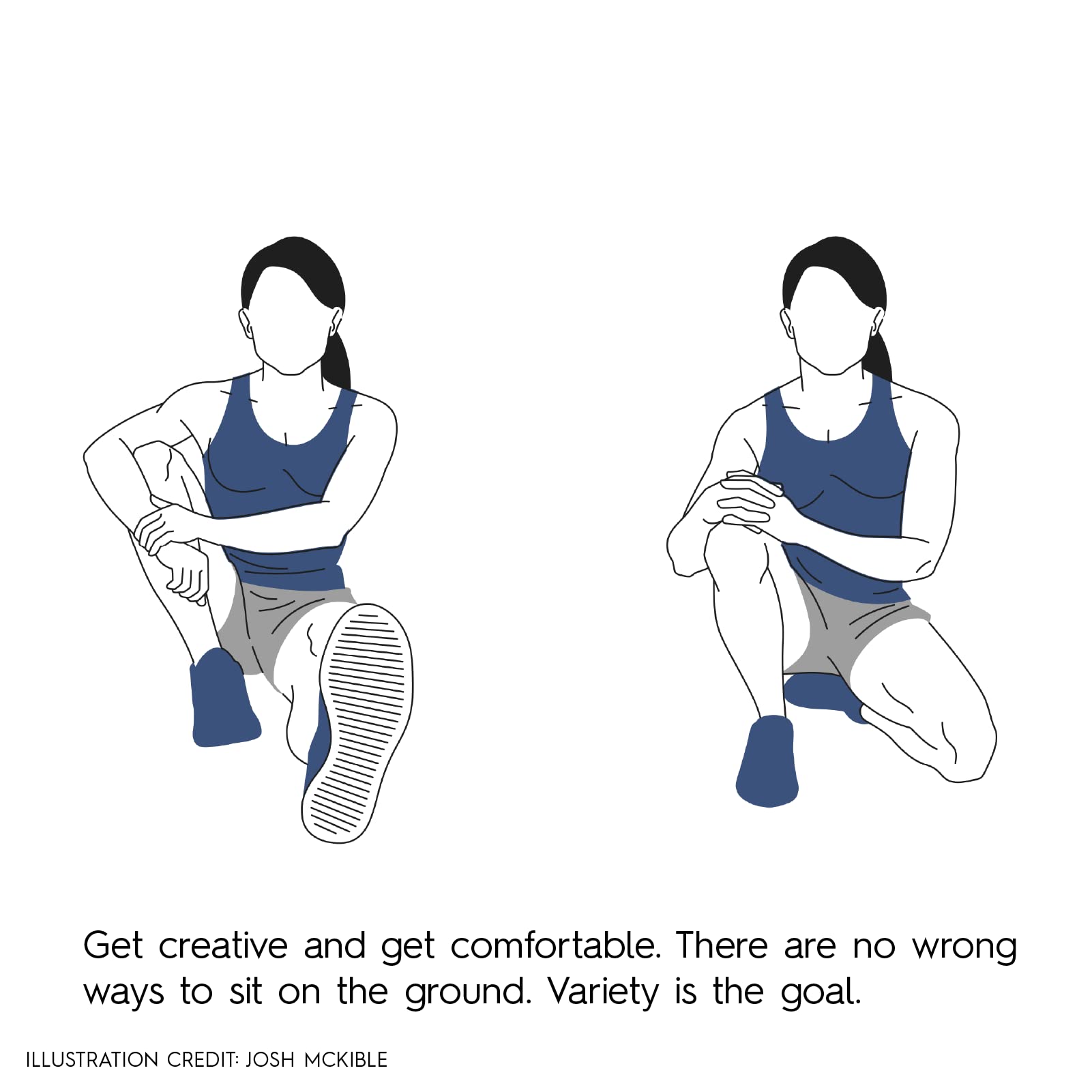 Get creative and get comfortable. There are no wrong ways to sit on the ground. Variety is the goal.

ILLUSTRATION CREDIT: JOSH MCKIBLE