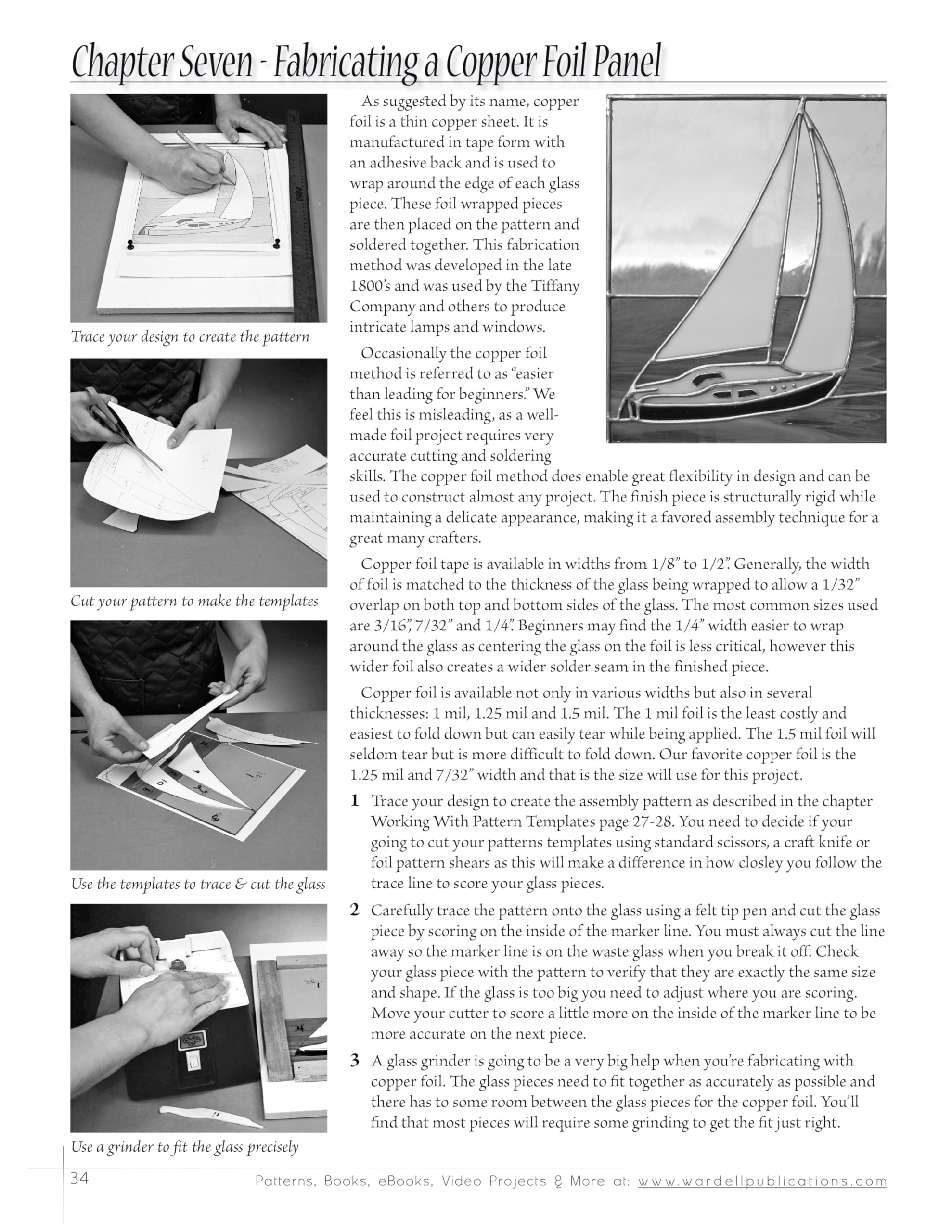 Chapter Seven - Fabricating a Copper Foil Panel

Trace your design to create the pattern

Cut your pattern to make the templates

Use the templates to trace & cut the glass

Use a grinder to fit the glass precisely

As suggested by its name, copper foil is a thin copper sheet. It is manufactured in tape form with an adhesive back and is used to wrap around the edge of each glass piece. These foil wrapped pieces are then placed on the pattern and soldered together. This fabrication method was developed in the late 1800's and was used by the Tiffany Company and others to produce intricate lamps and windows.

Occasionally the copper foil method is referred to as "easier than leading for beginners." We feel this is misleading, as a well-made foil project requires very accurate cutting and soldering skills. The copper foil method does enable great flexibility in design and can be used to construct almost any project. The finish piece is structurally rigid while maintaining a delicate appearance, making it a favored assembly technique for a great many crafters.

Copper foil tape is available in widths from 1/8" to 1/2". Generally, the width of foil is matched to the thickness of the glass being wrapped to allow a 1/32" overlap on both top and bottom sides of the glass. The most common sizes used are 3/16", 7/32" and 1/4". Beginners may find the 1/4" width easier to wrap around the glass as centering the glass on the foil is less critical, however this wider foil also creates a wider solder seam in the finished piece.

Copper foil is available not only in various widths but also in several thicknesses: 1 mil, 1.25 mil and 1.5 mil. The 1 mil foil is the least costly and easiest to fold down but can easily tear while being applied. The 1.5 mil foil will seldom tear but is more difficult to fold down. Our favorite copper foil is the 1.25 mil and 7/32" width and that is the size will use for this project.

1 Trace your design to create the assembly pattern as described in the chapter Working With Pattern Templates page 27-28. You need to decide if your going to cut your patterns templates using standard scissors, a craft knife or foil pattern shears as this will make a difference in how closley you follow the trace line to score your glass pieces.

2 Carefully trace the pattern onto the glass using a felt tip pen and cut the glass piece by scoring on the inside of the marker line. You must always cut the line away so the marker line is on the waste glass when you break it off. Check your glass piece with the pattern to verify that they are exactly the same size and shape. If the glass is too big you need to adjust where you are scoring. Move your cutter to score a little more on the inside of the marker line to be more accurate on the next piece.

3 A glass grinder is going to be a very big help when you're fabricating with copper foil. The glass pieces need to fit together as accurately as possible and there has to some room between the glass pieces for the copper foil. You'll find that most pieces will require some grinding to get the fit just right.

34 Patterns, Books, eBooks, Video Projects & More at: www.wardellpublications.com